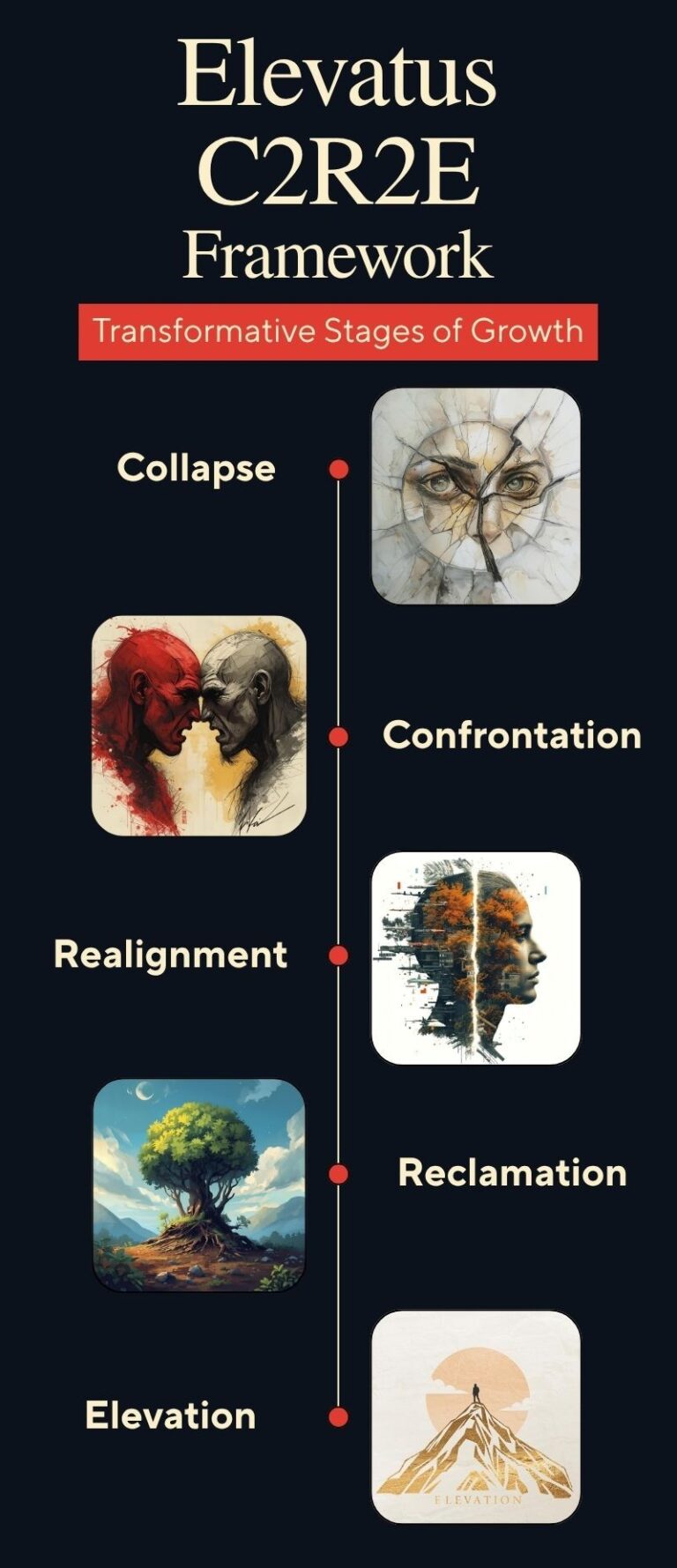 Elevatus C2R2E Framework

Transformative Stages of Growth

Collapse

Confrontation

Realignment

Reclamation

Elevation

ELEVATION